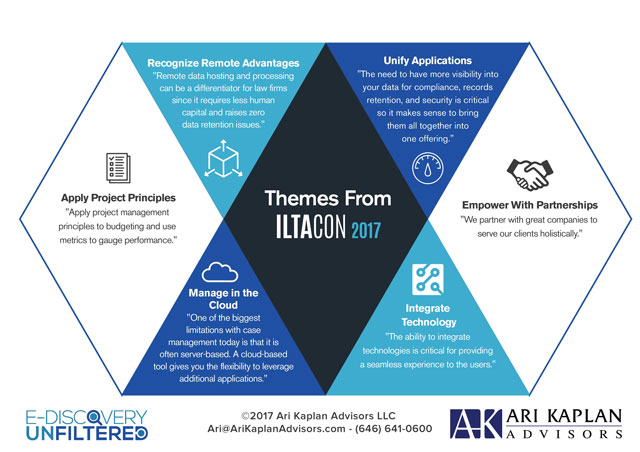 Recognize Remote Advantages
"Remote data hosting and processing can be a differentiator for law firms since it requires less human capital and raises zero data retention issues."

Unify Applications
"The need to have more visibility into your data for compliance, records retention, and security is critical so it makes sense to bring them all together into one offering."

Apply Project Principles
"Apply project management principles to budgeting and use metrics to gauge performance."

Themes From
ILTACON 2017

Empower With Partnerships
"We partner with great companies to serve our clients holistically."

Manage in the Cloud
"One of the biggest limitations with case management today is that it is often server-based. A cloud-based tool gives you the flexibility to leverage additional applications."

Integrate Technology
"The ability to integrate technologies is critical for providing a seamless experience to the users."

E-DISCOVERY UNFILTERED

©2017 Ari Kaplan Advisors LLC
Ari@AriKaplanAdvisors.com - (646) 641-0600

AK ARI KAPLAN ADVISORS